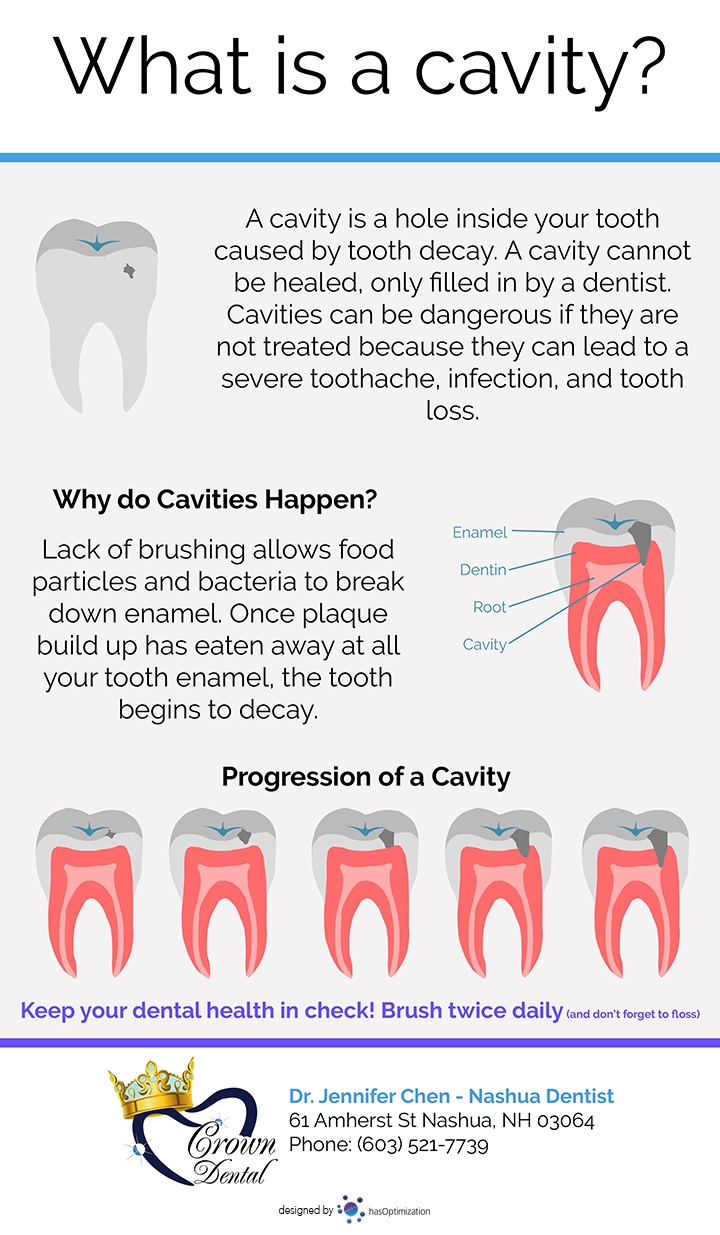 What is a cavity?

A cavity is a hole inside your tooth caused by tooth decay. A cavity cannot be healed, only filled in by a dentist. Cavities can be dangerous if they are not treated because they can lead to a severe toothache, infection, and tooth loss.

Why do Cavities Happen?

Lack of brushing allows food particles and bacteria to break down enamel. Once plaque build up has eaten away at all your tooth enamel, the tooth begins to decay.

Enamel
Dentin
Root
Cavity

Progression of a Cavity

Keep your dental health in check! Brush twice daily (and don't forget to floss)

Crown Dental

Dr. Jennifer Chen - Nashua Dentist
61 Amherst St Nashua, NH 03064
Phone: (603) 521-7739

designed by hasOptimization