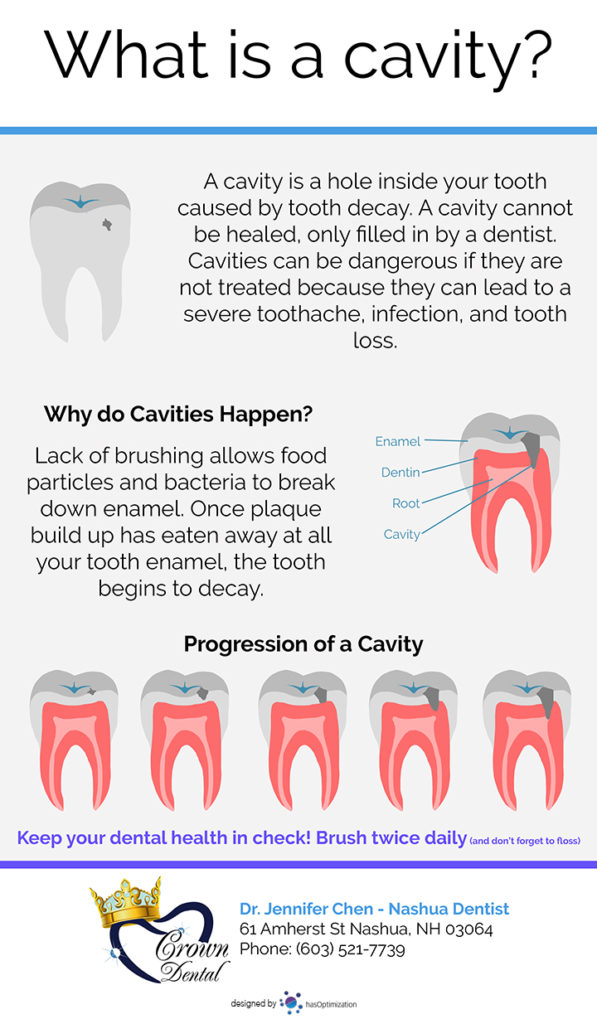 What is a cavity?

A cavity is a hole inside your tooth caused by tooth decay. A cavity cannot be healed, only filled in by a dentist. Cavities can be dangerous if they are not treated because they can lead to a severe toothache, infection, and tooth loss.

Why do Cavities Happen?

Lack of brushing allows food particles and bacteria to break down enamel. Once plaque build up has eaten away at all your tooth enamel, the tooth begins to decay.

Enamel
Dentin
Root
Cavity

Progression of a Cavity

Keep your dental health in check! Brush twice daily (and don't forget to floss)

Crown Dental

Dr. Jennifer Chen - Nashua Dentist
61 Amherst St Nashua, NH 03064
Phone: (603) 521-7739

designed by hasOptimization